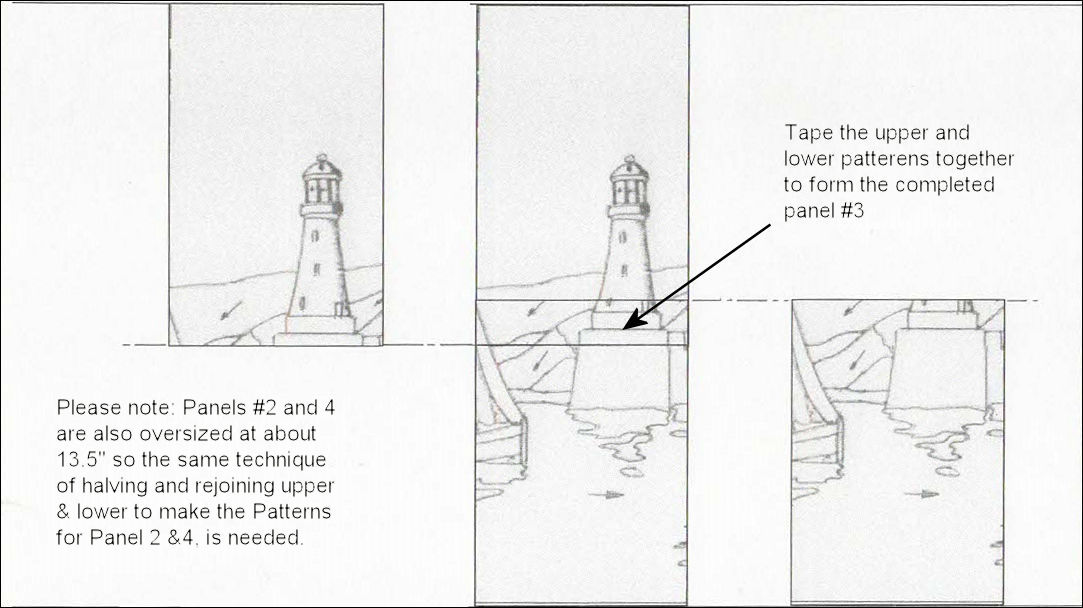 Tape the upper and lower patterens together to form the completed panel #3

Please note: Panels #2 and 4 are also oversized at about 13.5" so the same technique of halving and rejoining upper & lower to make the Patterns for Panel 2 &4, is needed.